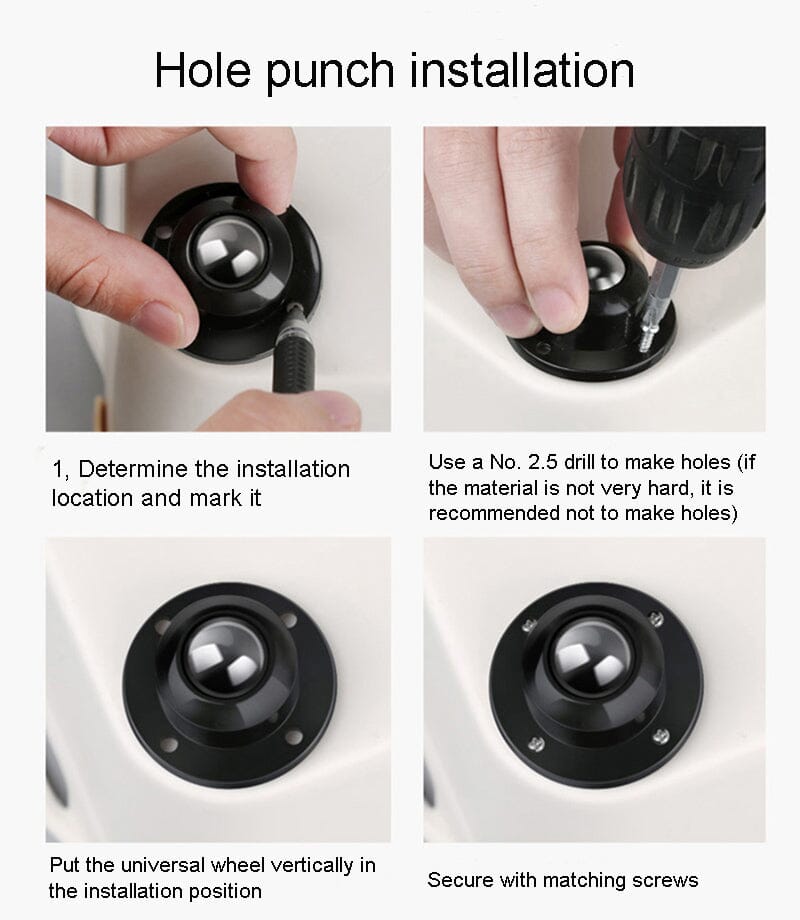 Hole punch installation

1, Determine the installation location and mark it

Use a No. 2.5 drill to make holes (if the material is not very hard, it is recommended not to make holes)

Put the universal wheel vertically in the installation position

Secure with matching screws