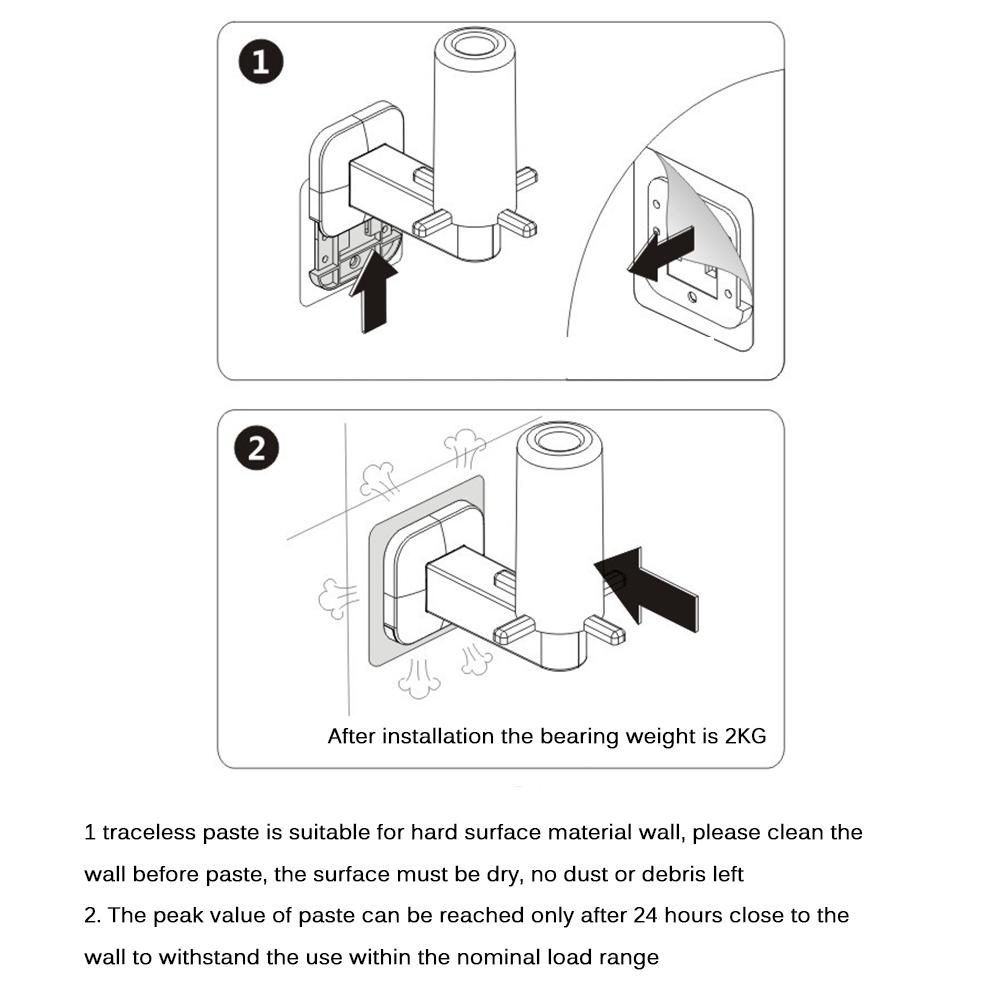 1

2

After installation the bearing weight is 2KG

1 traceless paste is suitable for hard surface material wall, please clean the wall before paste, the surface must be dry, no dust or debris left
2. The peak value of paste can be reached only after 24 hours close to the wall to withstand the use within the nominal load range