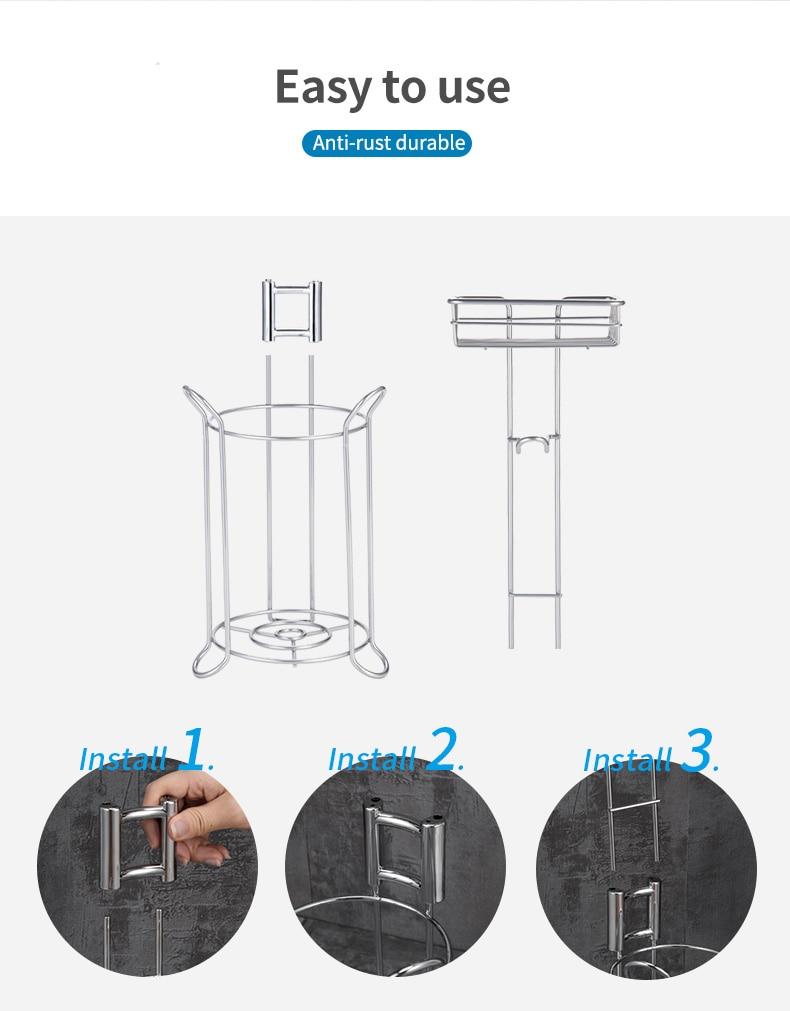 Easy to use

Anti-rust durable

Install 1.

Install 2.

Install 3.