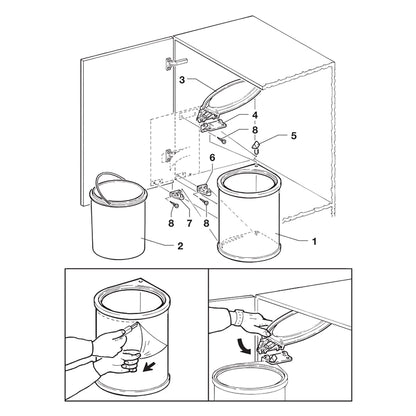 3
4
8
5
6
8
7
8
2
1