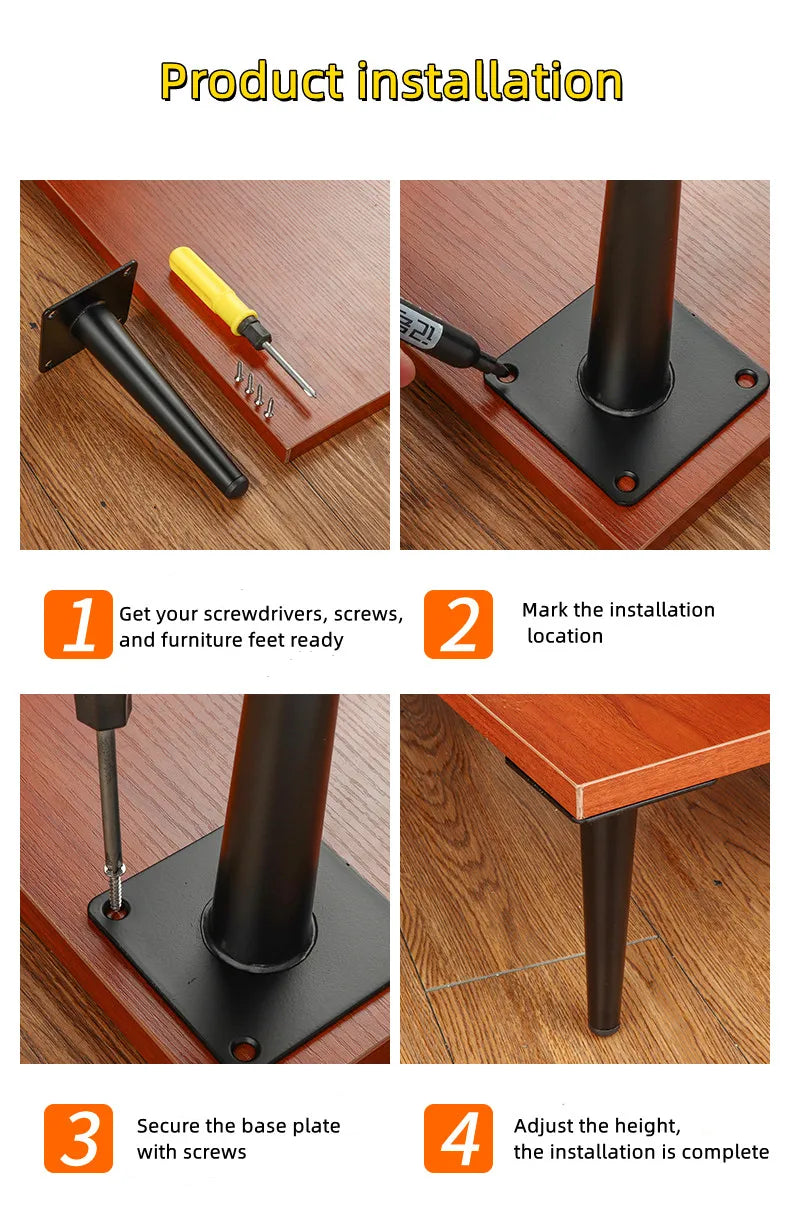 Product installation

1 Get your screwdrivers, screws, and furniture feet ready

2 Mark the installation location

3 Secure the base plate with screws

4 Adjust the height, the installation is complete