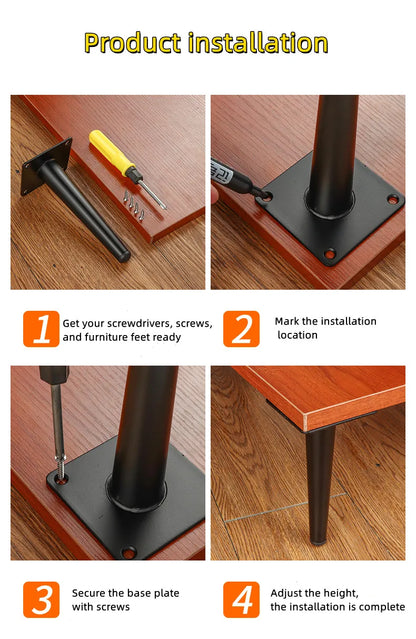 Product installation

1 Get your screwdrivers, screws, and furniture feet ready

2 Mark the installation location

3 Secure the base plate with screws

4 Adjust the height, the installation is complete