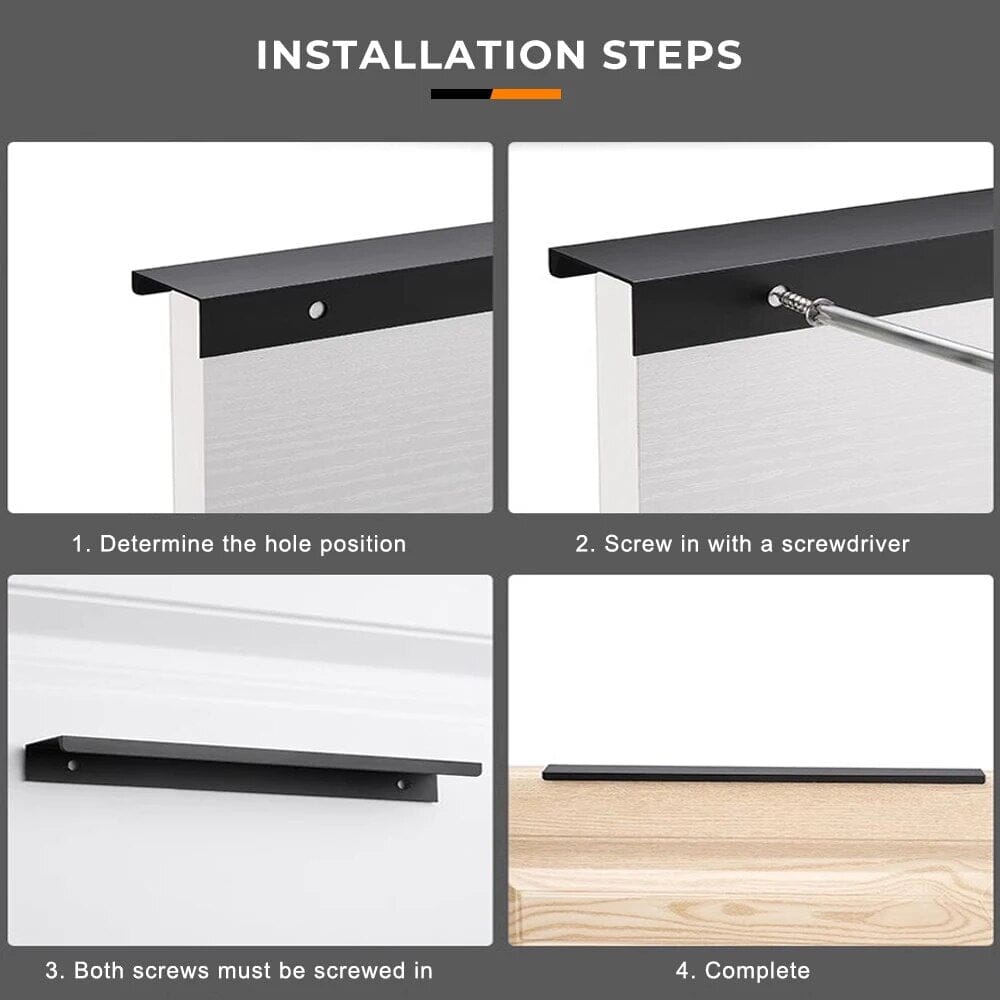 INSTALLATION STEPS

1. Determine the hole position

2. Screw in with a screwdriver

3. Both screws must be screwed in

4. Complete