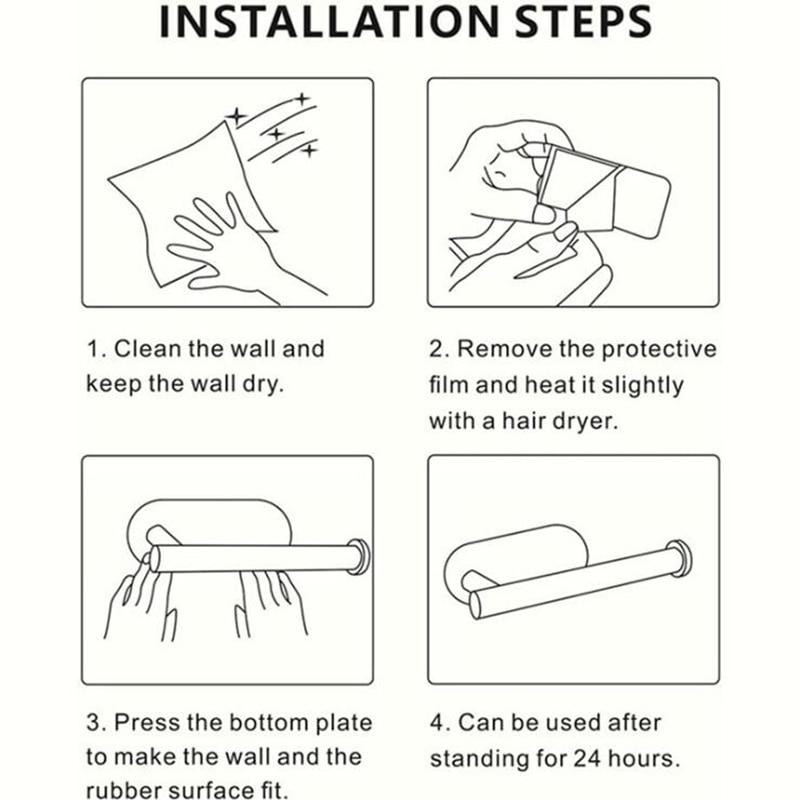 INSTALLATION STEPS

1. Clean the wall and keep the wall dry.

2. Remove the protective film and heat it slightly with a hair dryer.

3. Press the bottom plate to make the wall and the rubber surface fit.

4. Can be used after standing for 24 hours.