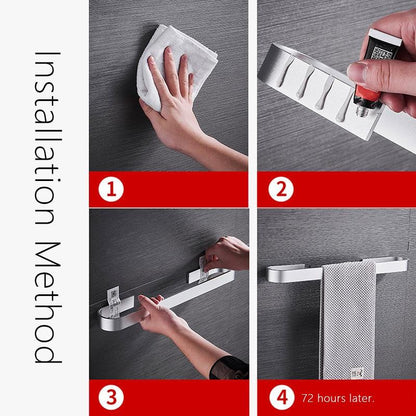 Installation Method

1

2

3

4 72 hours later.