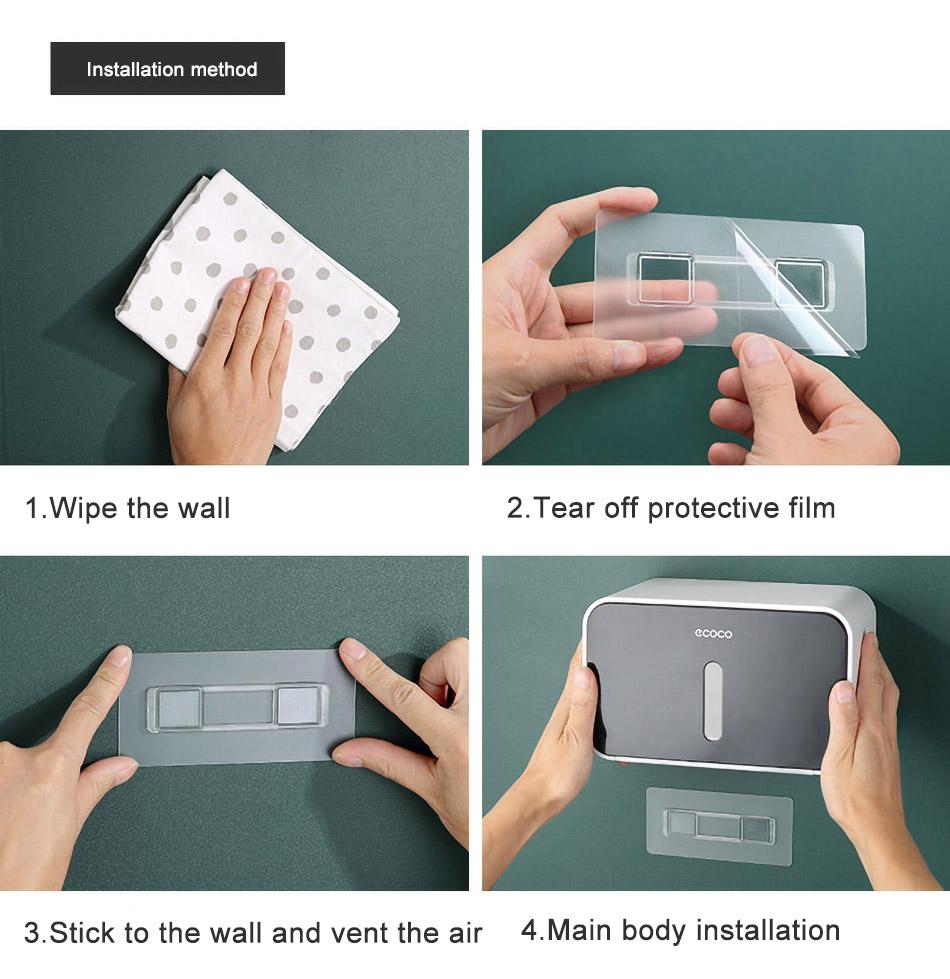 Installation method

1.Wipe the wall

2.Tear off protective film

3.Stick to the wall and vent the air

ecoco

4.Main body installation