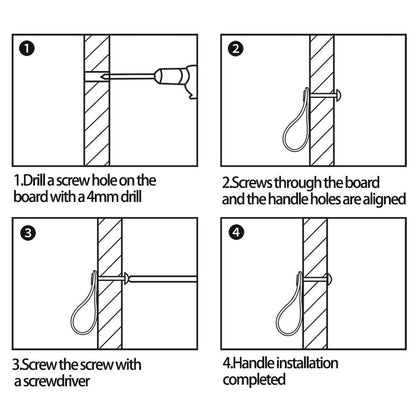 1

1.Drill a screw hole on the board with a 4mm drill

2

2.Screws through the board and the handle holes are aligned

3

3.Screw the screw with a screwdriver

4

4.Handle installation completed